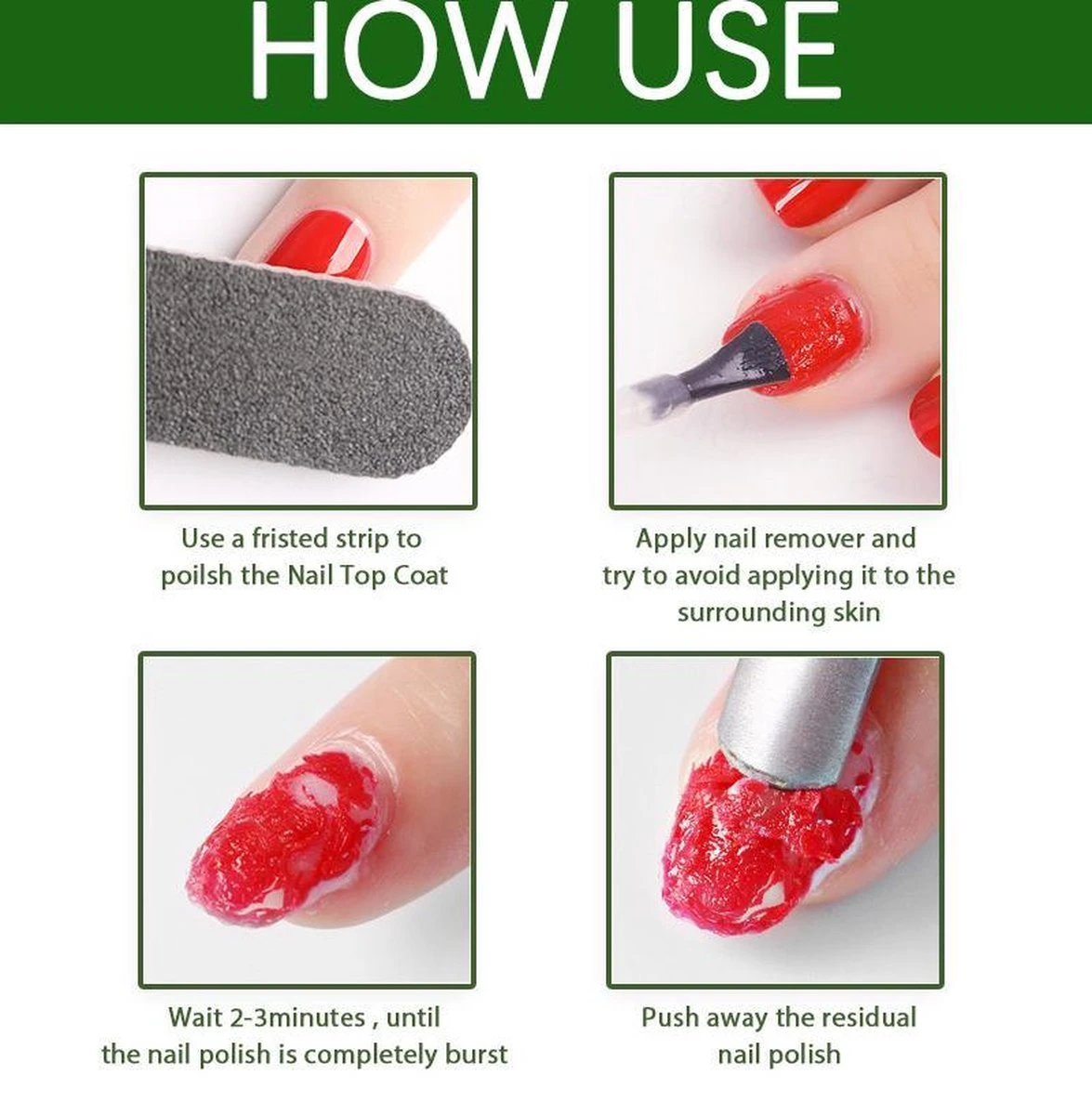 HOW USE

Use a fristed strip to poilsh the Nail Top Coat

Apply nail remover and try to avoid applying it to the surrounding skin

Wait 2-3minutes , until the nail polish is completely burst

Push away the residual nail polish