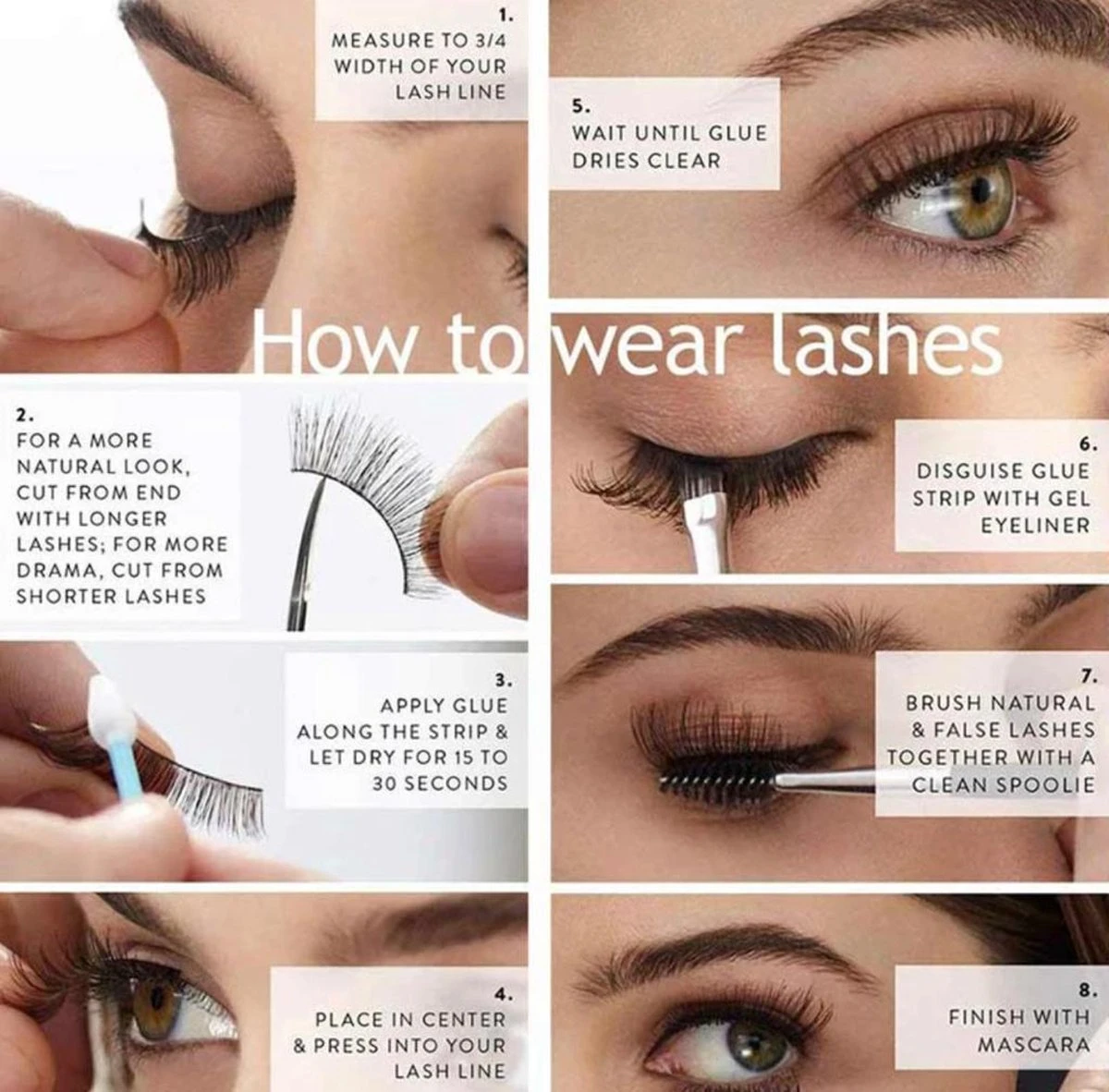 How to wear lashes

1.
MEASURE TO 3/4 WIDTH OF YOUR LASH LINE

2.
FOR A MORE NATURAL LOOK, CUT FROM END WITH LONGER LASHES; FOR MORE DRAMA, CUT FROM SHORTER LASHES

3.
APPLY GLUE ALONG THE STRIP & LET DRY FOR 15 TO 30 SECONDS

4.
PLACE IN CENTER & PRESS INTO YOUR LASH LINE

5.
WAIT UNTIL GLUE DRIES CLEAR

6.
DISGUISE GLUE STRIP WITH GEL EYELINER

7.
BRUSH NATURAL & FALSE LASHES TOGETHER WITH A CLEAN SPOOLIE

8.
FINISH WITH MASCARA